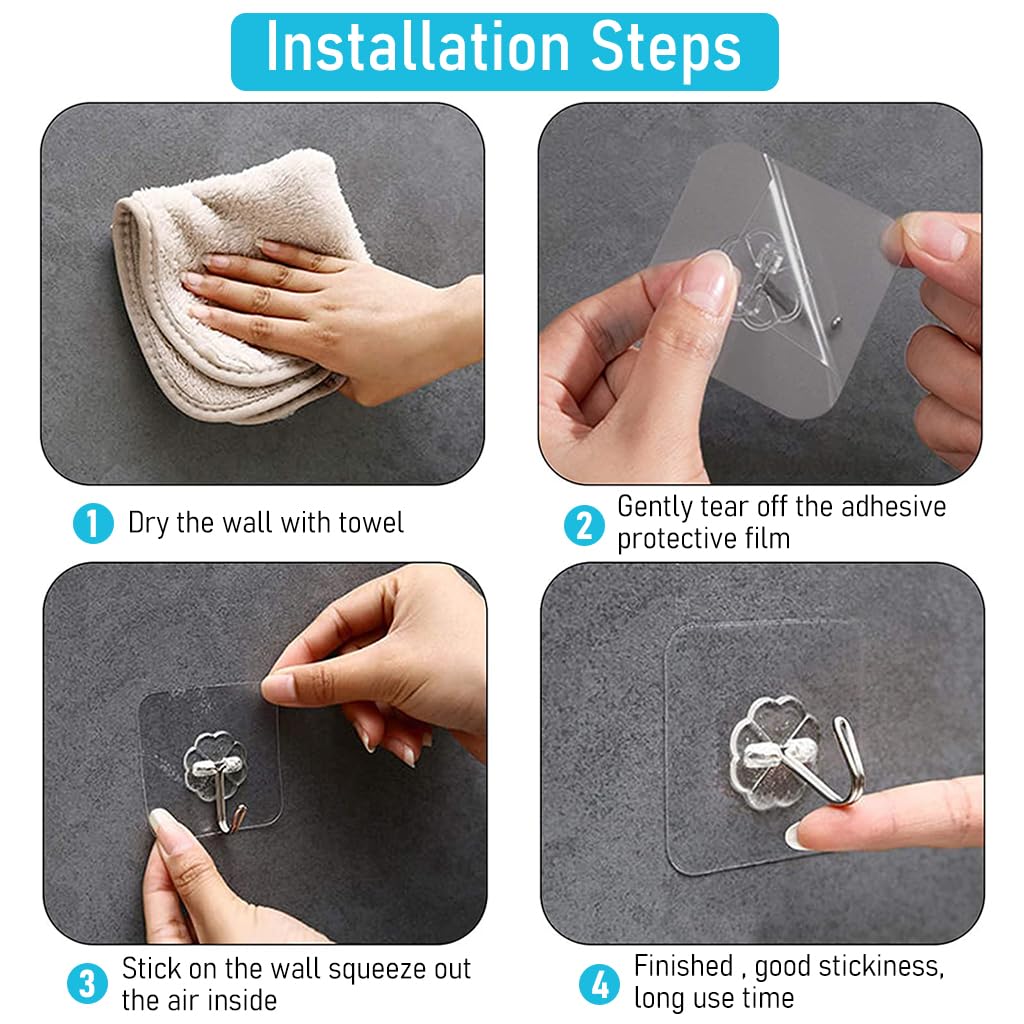 Installation Steps

1 Dry the wall with towel

2 Gently tear off the adhesive protective film

3 Stick on the wall squeeze out the air inside

4 Finished , good stickiness, long use time